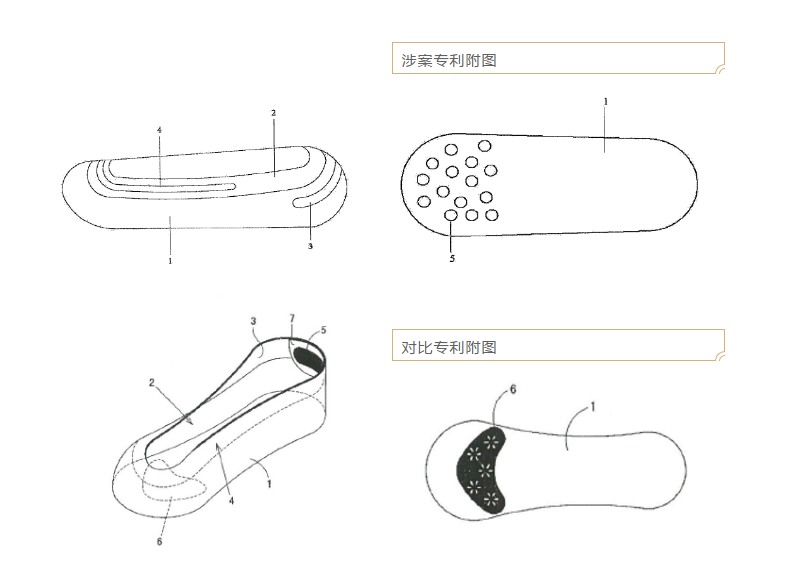 涉案专利附图

4
2
1
3

1
5

对比专利附图

3
7
5
2
4
1
6

6
1